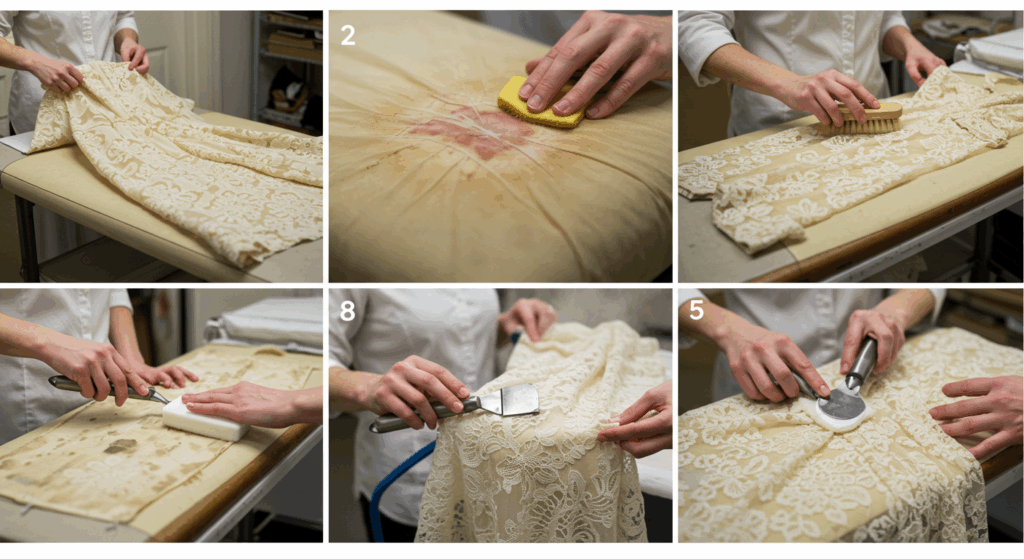 2

8

5